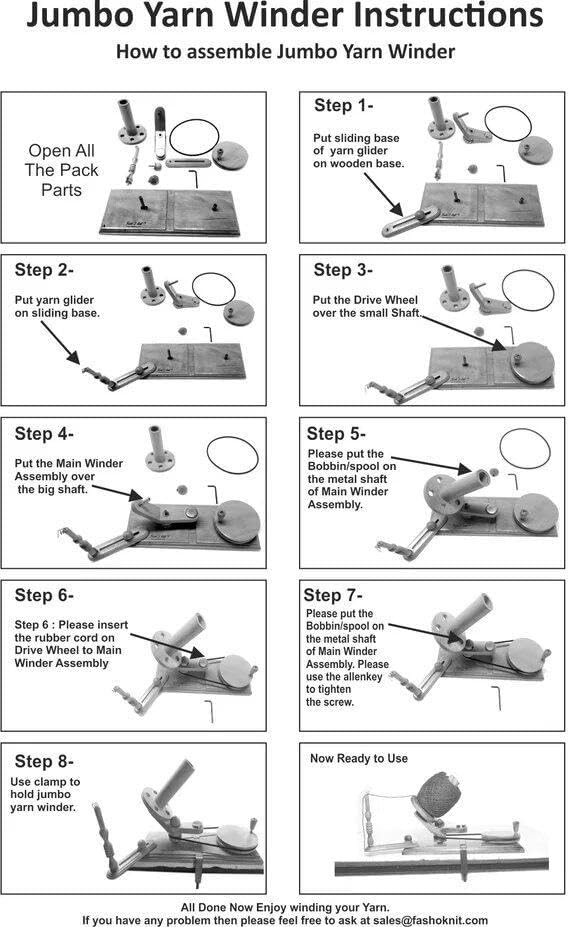 Jumbo Yarn Winder Instructions
How to assemble Jumbo Yarn Winder

Open All The Pack Parts

Step 1-
Put sliding base of yarn glider on wooden base.

Step 2-
Put yarn glider on sliding base.

Step 3-
Put the Drive Wheel over the small Shaft.

Step 4-
Put the Main Winder Assembly over the big shaft.

Step 5-
Please put the Bobbin/spool on the metal shaft of Main Winder Assembly.

Step 6-
Step 6 : Please insert the rubber cord on Drive Wheel to Main Winder Assembly

Step 7-
Please put the Bobbin/spool on the metal shaft of Main Winder Assembly. Please use the allenkey to tighten the screw.

Step 8-
Use clamp to hold jumbo yarn winder.

Now Ready to Use

All Done Now Enjoy winding your Yarn.
If you have any problem then please feel free to ask at sales@fashoknit.com